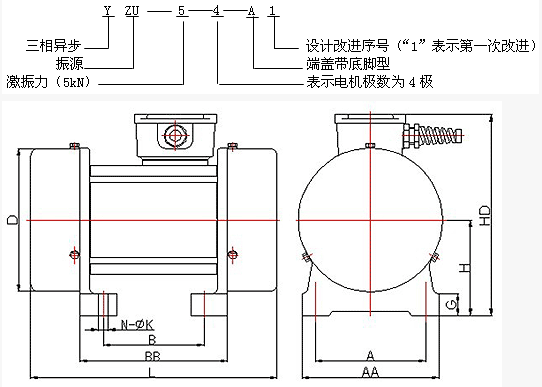 Y ZU — 5 — 4 — A 1

三相异步

振源

激振力（5kN）

设计改进序号（“1”表示第一次改进）

端盖带底脚型

表示电机极数为 4 极

D

N-ØK

B

BB

L

HD

H

G

A

AA